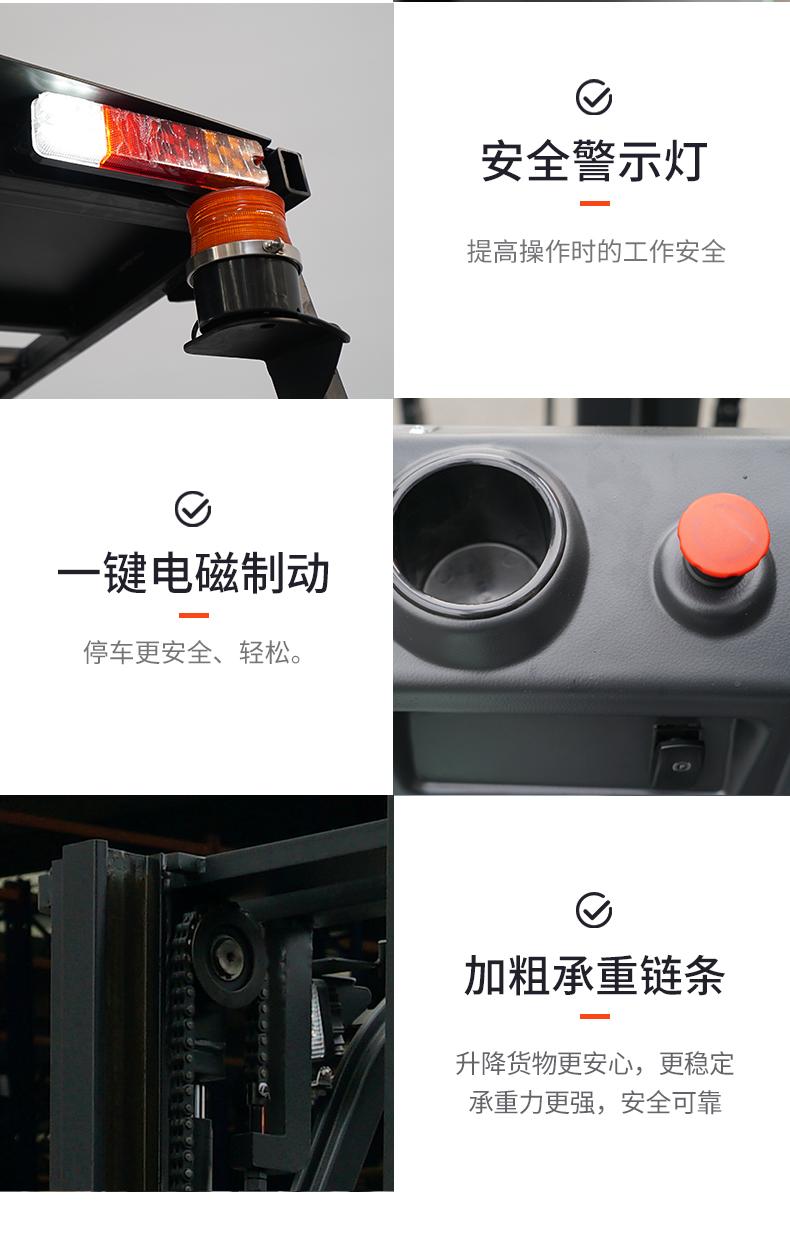 安全警示灯

提高操作时的工作安全

一键电磁制动

停车更安全、轻松。

加粗承重链条

升降货物更安心，更稳定
承重力更强，安全可靠